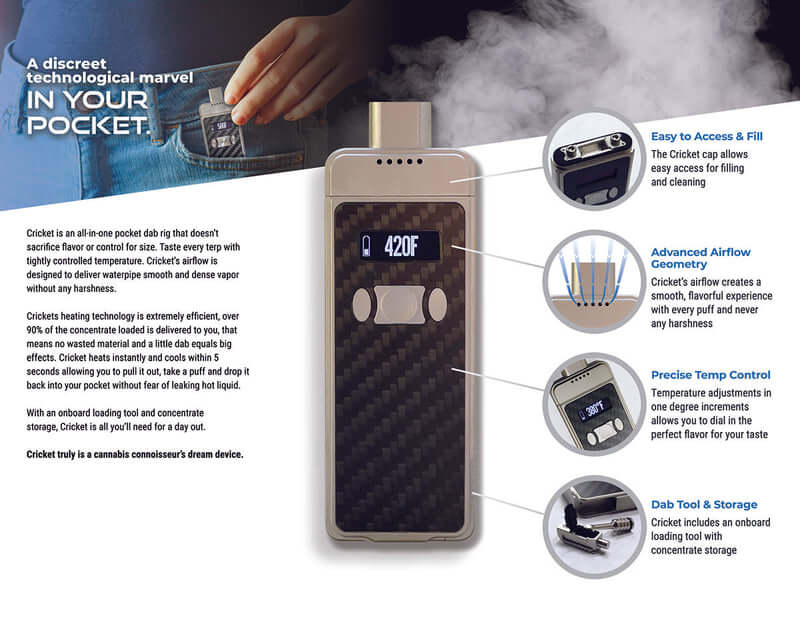 A discreet technological marvel
IN YOUR POCKET.

Cricket is an all-in-one pocket dab rig that doesn't sacrifice flavor or control for size. Taste every terp with tightly controlled temperature. Cricket's airflow is designed to deliver waterpipe smooth and dense vapor without any harshness.

Crickets heating technology is extremely efficient, over 90% of the concentrate loaded is delivered to you, that means no wasted material and a little dab equals big effects. Cricket heats instantly and cools within 5 seconds allowing you to pull it out, take a puff and drop it back into your pocket without fear of leaking hot liquid.

With an onboard loading tool and concentrate storage, Cricket is all you'll need for a day out.

Cricket truly is a cannabis connoisseur's dream device.

420F

Easy to Access & Fill
The Cricket cap allows easy access for filling and cleaning

Advanced Airflow Geometry
Cricket's airflow creates a smooth, flavorful experience with every puff and never any harshness

380°F

Precise Temp Control
Temperature adjustments in one degree increments allows you to dial in the perfect flavor for your taste

Dab Tool & Storage
Cricket includes an onboard loading tool with concentrate storage